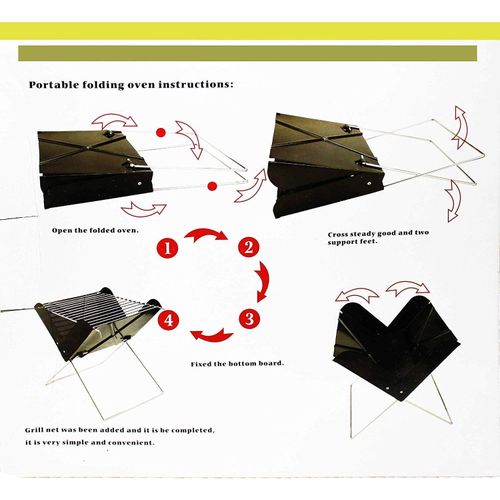 Portable folding oven instructions:

Open the folded oven.

Cross steady good and two support feet.

1

2

3

4

Fixed the bottom board.

Grill net was been added and it is be completed, it is very simple and convenient.