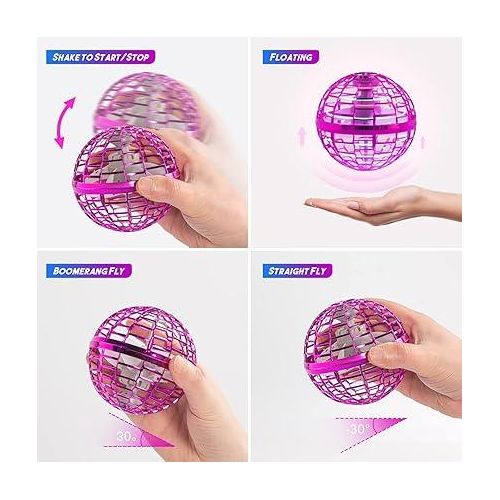 SHAKE TO START/STOP

FLOATING

BOOMERANG FLY

30°

STRAIGHT FLY

-30°