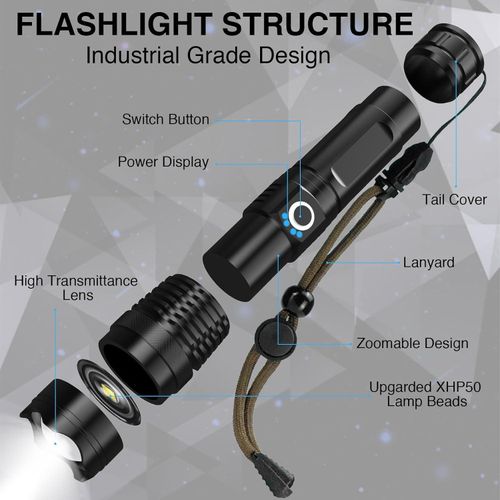 FLASHLIGHT STRUCTURE
Industrial Grade Design

Switch Button

Power Display

Tail Cover

Lanyard

High Transmittance Lens

Zoomable Design

Upgarded XHP50 Lamp Beads