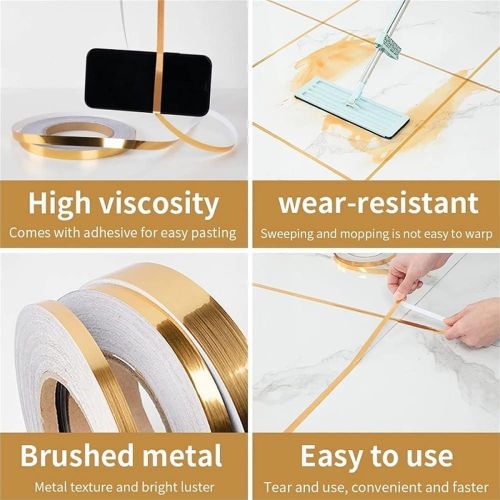 High viscosity
Comes with adhesive for easy pasting

wear-resistant
Sweeping and mopping is not easy to warp

Brushed metal
Metal texture and bright luster

Easy to use
Tear and use, convenient and faster