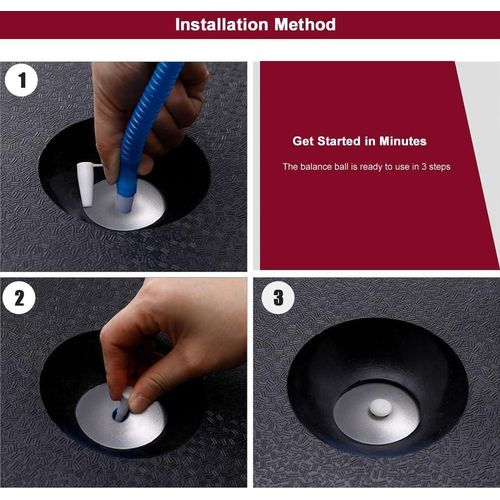 Installation Method

1

Get Started in Minutes

The balance ball is ready to use in 3 steps

2

3