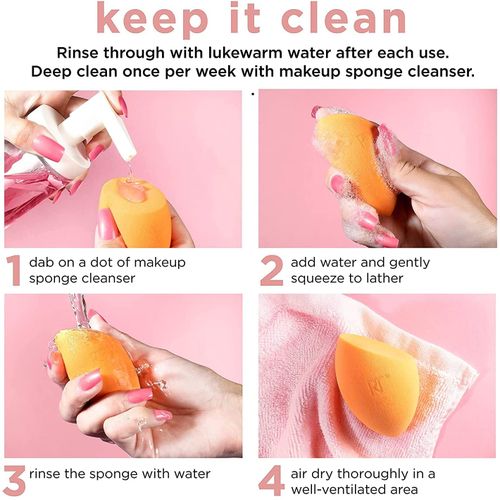 keep it clean

Rinse through with lukewarm water after each use.
Deep clean once per week with makeup sponge cleanser.

1 dab on a dot of makeup sponge cleanser

2 add water and gently squeeze to lather

3 rinse the sponge with water

4 air dry thoroughly in a well-ventilated area