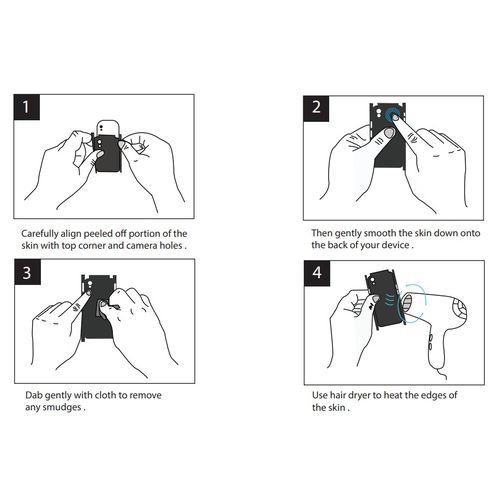 1

Carefully align peeled off portion of the skin with top corner and camera holes .

2

Then gently smooth the skin down onto the back of your device .

3

Dab gently with cloth to remove any smudges .

4

Use hair dryer to heat the edges of the skin .