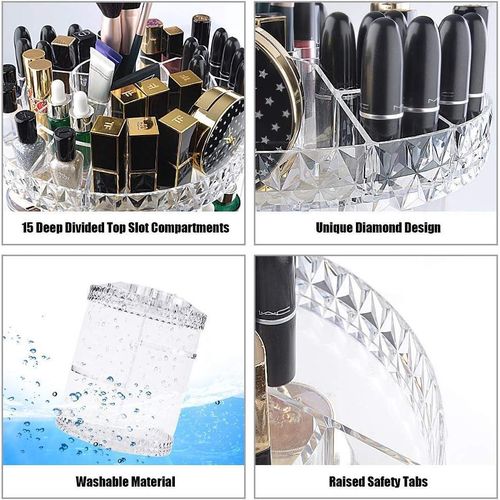 15 Deep Divided Top Slot Compartments

Unique Diamond Design

Washable Material

Raised Safety Tabs