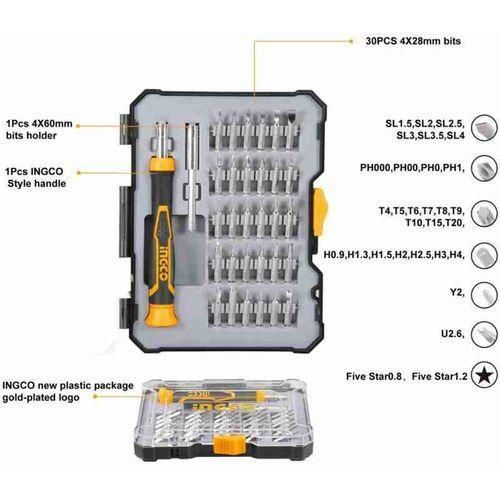 30PCS 4X28mm bits

1Pcs 4X60mm bits holder

1Pcs INGCO Style handle

INGCO

SL1.5,SL2,SL2.5, SL3,SL3.5,SL4

PH000,PH00,PH0,PH1,

T4,T5,T6,T7,T8,T9, T10,T15,T20,

H0.9,H1.3,H1.5,H2,H2.5,H3,H4,

Y2,

U2.6,

Five Star0.8、Five Star1.2

INGCO new plastic package gold-plated logo

INGCO

INGCO