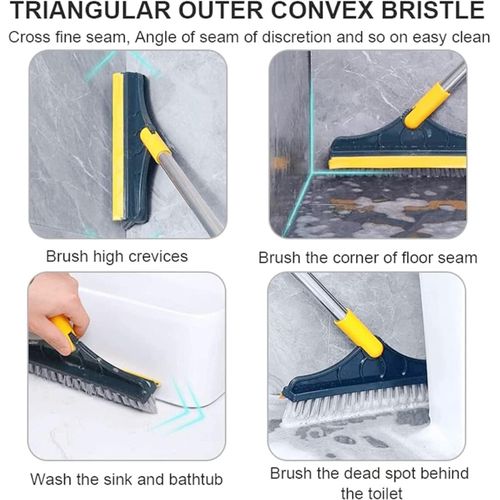 TRIANGULAR OUTER CONVEX BRISTLE

Cross fine seam, Angle of seam of discretion and so on easy clean

Brush high crevices

Brush the corner of floor seam

Wash the sink and bathtub

Brush the dead spot behind the toilet