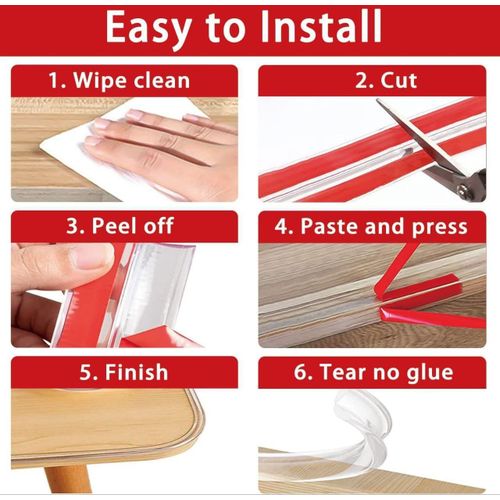 Easy to Install

1. Wipe clean

2. Cut

3. Peel off

4. Paste and press

5. Finish

6. Tear no glue