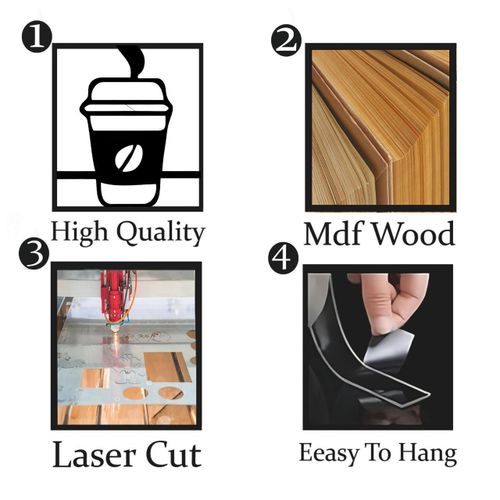 1
High Quality

2
Mdf Wood

3
Laser Cut

4
Eeasy To Hang