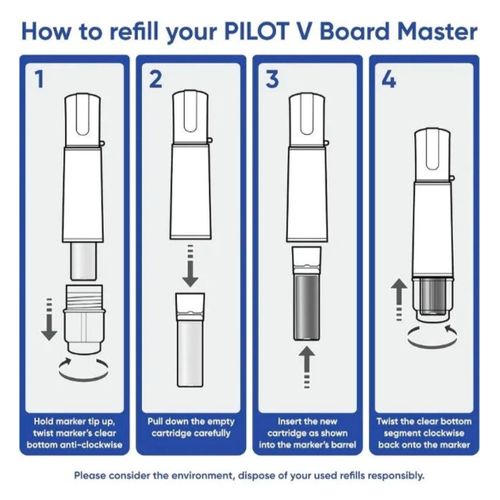 How to refill your PILOT V Board Master

1

Hold marker tip up, twist marker's clear bottom anti-clockwise

2

Pull down the empty cartridge carefully

3

Insert the new cartridge as shown into the marker's barrel

4

Twist the clear bottom segment clockwise back onto the marker

Please consider the environment, dispose of your used refills responsibly.