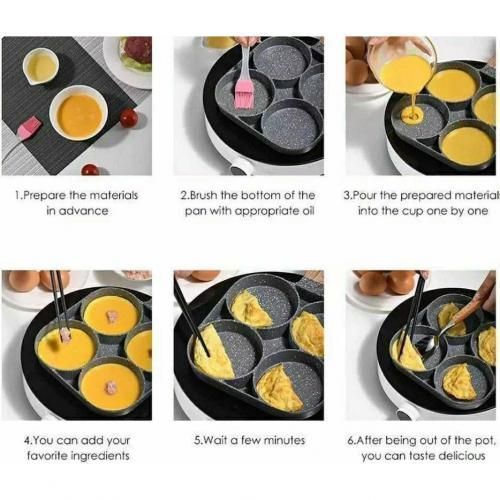 1.Prepare the materials in advance

2.Brush the bottom of the pan with appropriate oil

3.Pour the prepared material into the cup one by one

4.You can add your favorite ingredients

5.Wait a few minutes

6.After being out of the pot, you can taste delicious