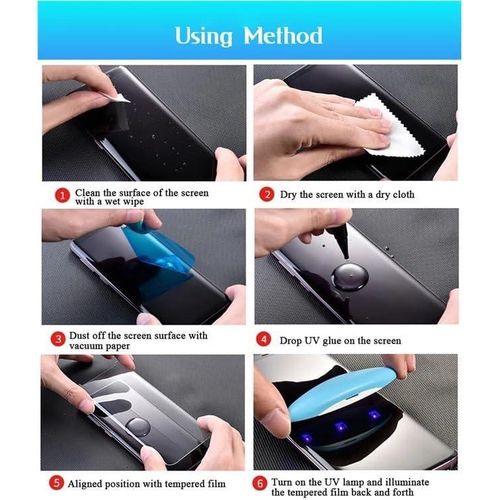 Using Method

1 Clean the surface of the screen with a wet wipe

2 Dry the screen with a dry cloth

3 Dust off the screen surface with vacuum paper

4 Drop UV glue on the screen

5 Aligned position with tempered film

6 Turn on the UV lamp and illuminate the tempered film back and forth