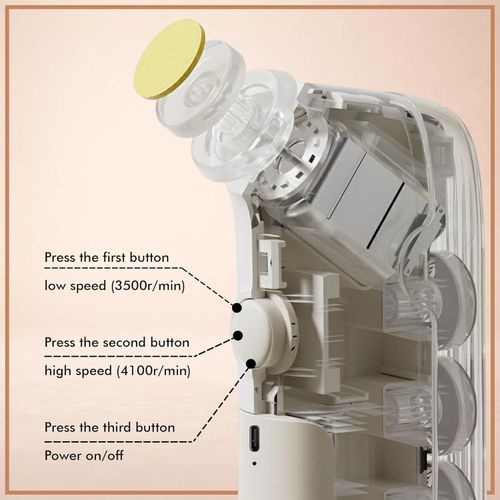 Press the first button

low speed (3500r/min)

Press the second button

high speed (4100r/min)

Press the third button

Power on/off