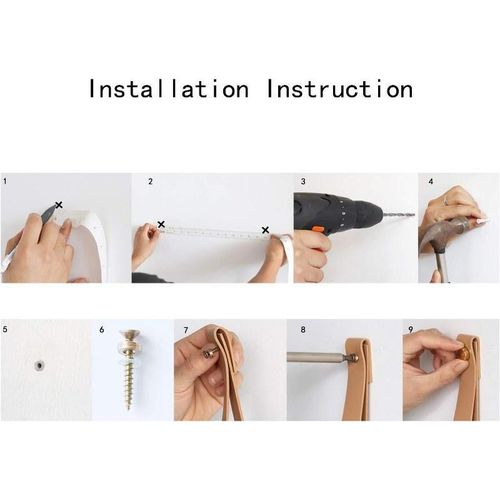 Installation Instruction

1

2

3

4

5

6

7

8

9