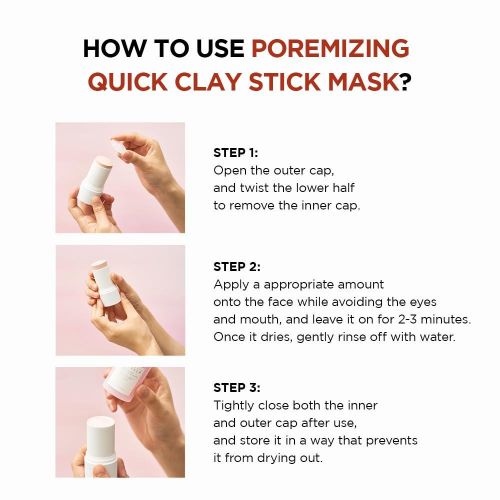 HOW TO USE POREMIZING QUICK CLAY STICK MASK?

STEP 1:
Open the outer cap, and twist the lower half to remove the inner cap.

STEP 2:
Apply a appropriate amount onto the face while avoiding the eyes and mouth, and leave it on for 2-3 minutes. Once it dries, gently rinse off with water.

STEP 3:
Tightly close both the inner and outer cap after use, and store it in a way that prevents it from drying out.