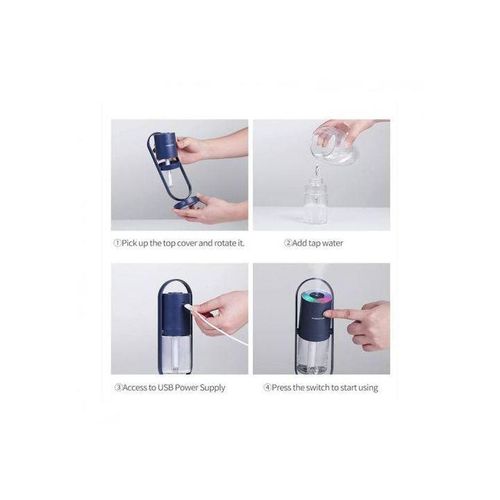 ①Pick up the top cover and rotate it.

②Add tap water

③Access to USB Power Supply

④Press the switch to start using