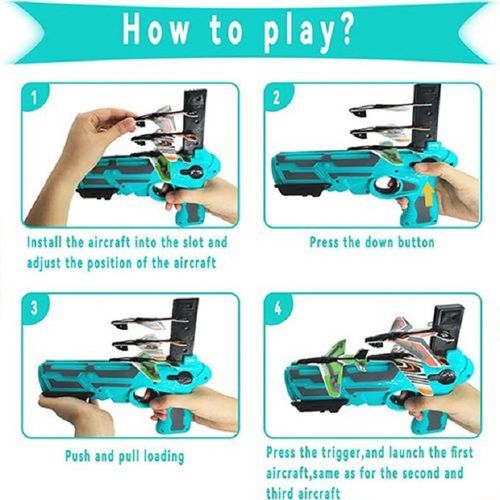 How to play?

1

Install the aircraft into the slot and adjust the position of the aircraft

2

Press the down button

3

Push and pull loading

4

Press the trigger,and launch the first aircraft,same as for the second and third aircraft