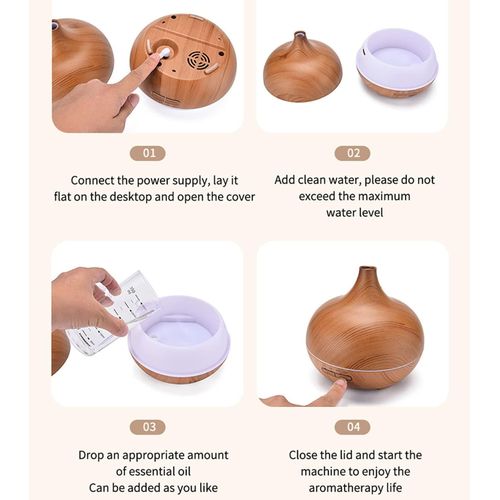 01

Connect the power supply, lay it flat on the desktop and open the cover

02

Add clean water, please do not exceed the maximum water level

03

Drop an appropriate amount of essential oil
Can be added as you like

04

Close the lid and start the machine to enjoy the aromatherapy life