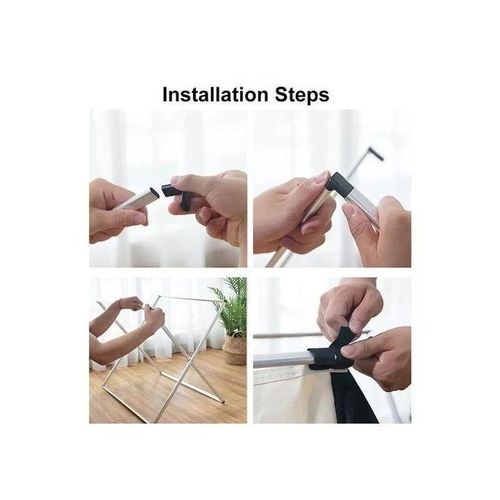 Installation Steps