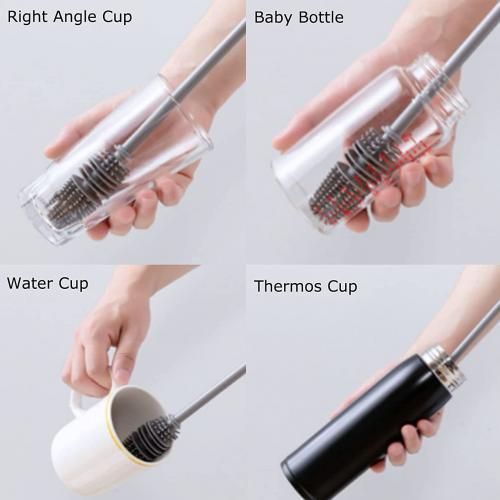 Right Angle Cup

Baby Bottle

Water Cup

Thermos Cup