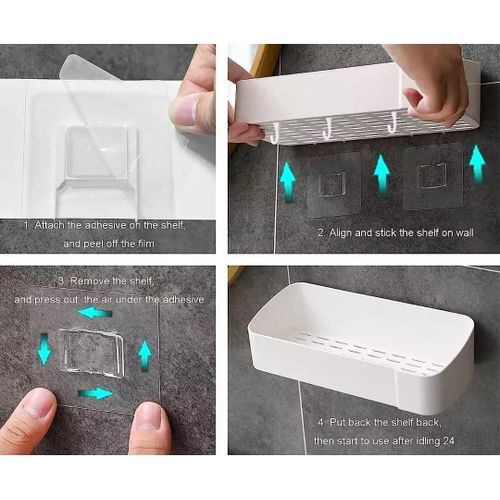 1. Attach the adhesive on the shelf, and peel off the film

2. Align and stick the shelf on wall

3. Remove the shelf, and press out the air under the adhesive

4. Put back the shelf back, then start to use after idling 24