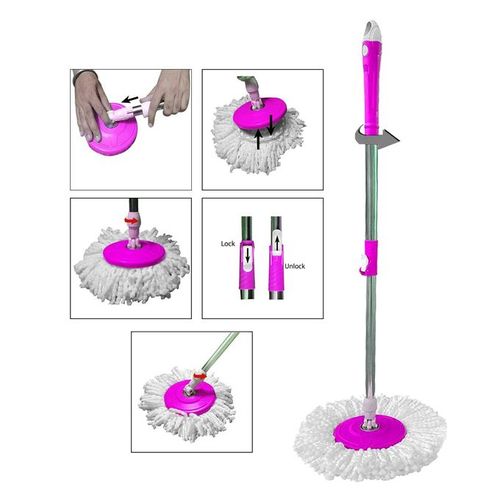 Lock
Unlock