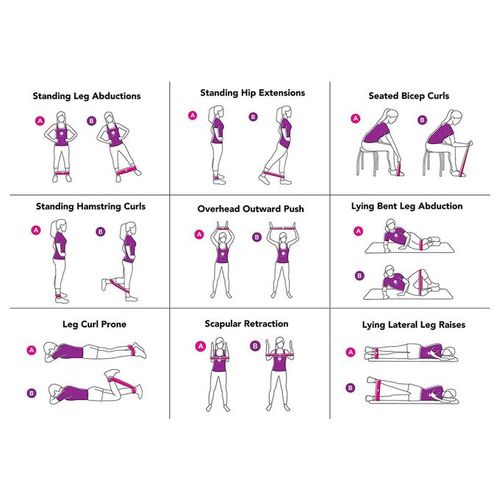 Standing Leg Abductions

A B

Standing Hip Extensions

A B

Seated Bicep Curls

A B

Standing Hamstring Curls

A B

Overhead Outward Push

A B

Lying Bent Leg Abduction

A

B

Leg Curl Prone

A

B

Scapular Retraction

A B

Lying Lateral Leg Raises

A

B