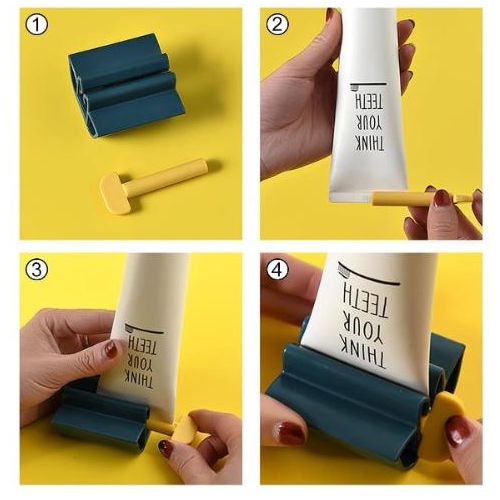 1

2

THINK YOUR TEETH

3

THINK YOUR TEETH

4

THINK YOUR TEETH