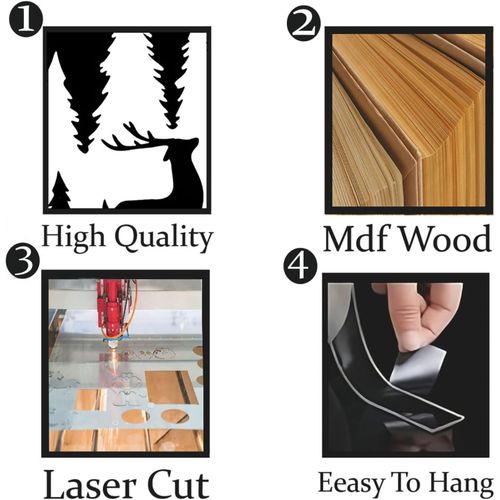 1
High Quality

2
Mdf Wood

3
Laser Cut

4
Eeasy To Hang