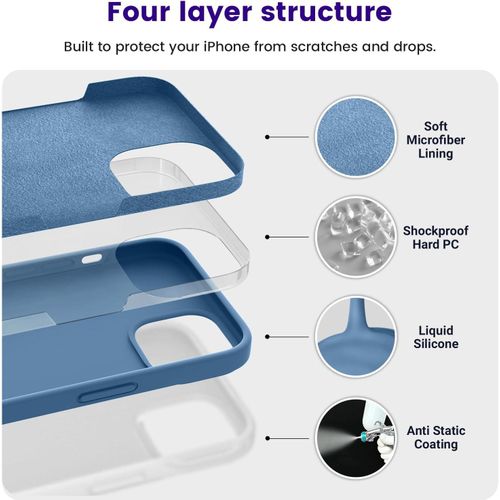 Four layer structure

Built to protect your iPhone from scratches and drops.

Soft Microfiber Lining

Shockproof Hard PC

Liquid Silicone

Anti Static Coating