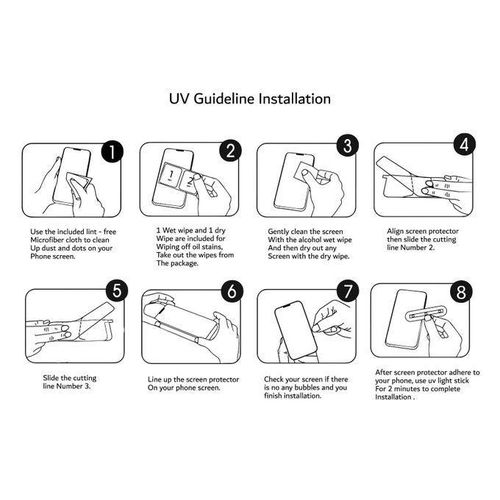 UV Guideline Installation

1

Use the included lint - free Microfiber cloth to clean Up dust and dots on your Phone screen.

2

1 2

1 Wet wipe and 1 dry Wipe are included for Wiping off oil stains, Take out the wipes from The package.

3

Gently clean the screen With the alcohol wet wipe And then dry out any Screen with the dry wipe.

4

Align screen protector then slide the cutting line Number 2.

5

Slide the cutting line Number 3.

6

Line up the screen protector On your phone screen.

7

Check your screen if there is no any bubbles and you finish installation.

8

After screen protector adhere to your phone, use uv light stick For 2 minutes to complete Installation .