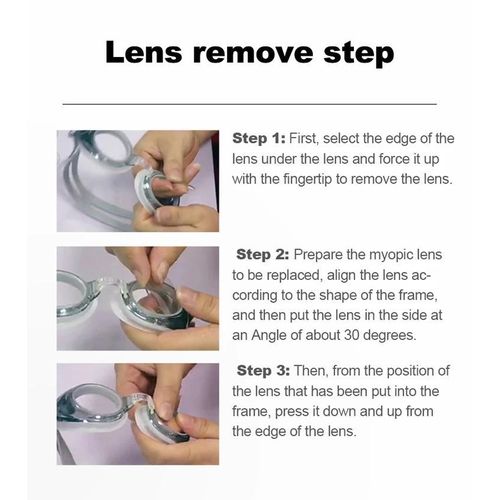 Lens remove step

Step 1: First, select the edge of the lens under the lens and force it up with the fingertip to remove the lens.

Step 2: Prepare the myopic lens to be replaced, align the lens according to the shape of the frame, and then put the lens in the side at an Angle of about 30 degrees.

Step 3: Then, from the position of the lens that has been put into the frame, press it down and up from the edge of the lens.