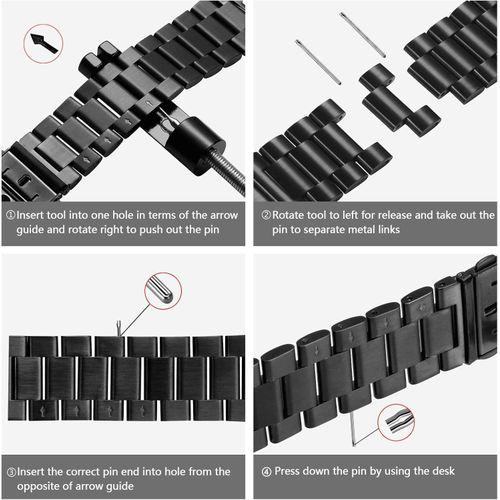 ①Insert tool into one hole in terms of the arrow guide and rotate right to push out the pin

②Rotate tool to left for release and take out the pin to separate metal links

③Insert the correct pin end into hole from the opposite of arrow guide

④ Press down the pin by using the desk