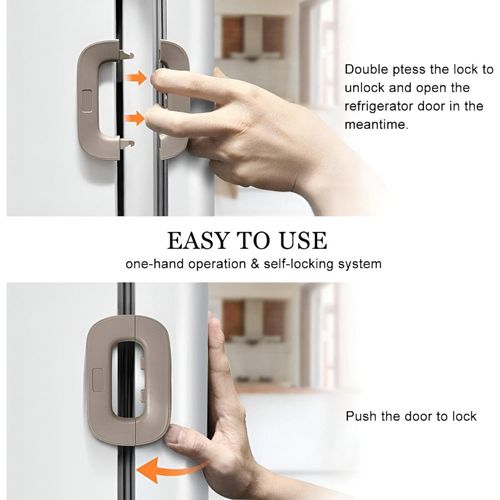 Double ptess the lock to unlock and open the refrigerator door in the meantime.

EASY TO USE

one-hand operation & self-locking system

Push the door to lock