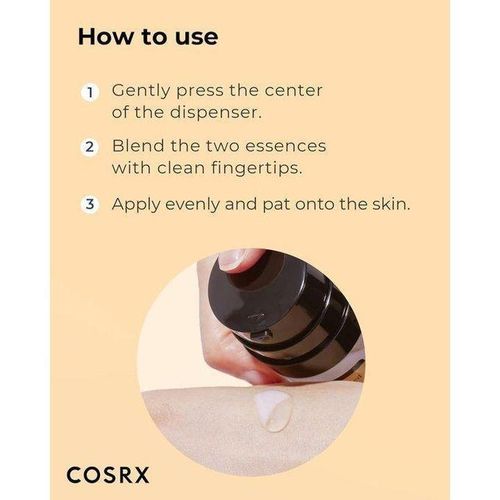 How to use

1 Gently press the center of the dispenser.

2 Blend the two essences with clean fingertips.

3 Apply evenly and pat onto the skin.

COSRX