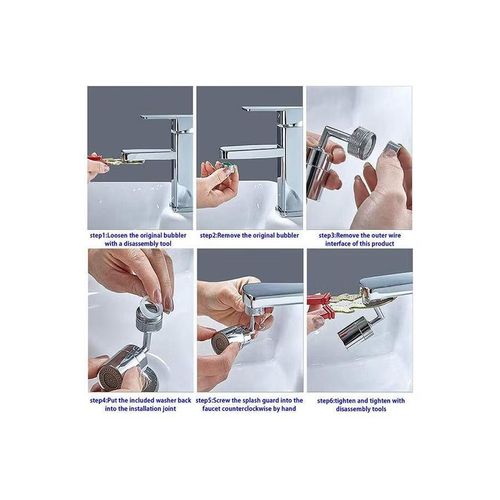 step1:Loosen the original bubbler with a disassembly tool

step2:Remove the original bubbler

step3:Remove the outer wire interface of this product

step4:Put the included washer back into the installation joint

step5:Screw the splash guard into the faucet counterclockwise by hand

step6:tighten and tighten with disassembly tools