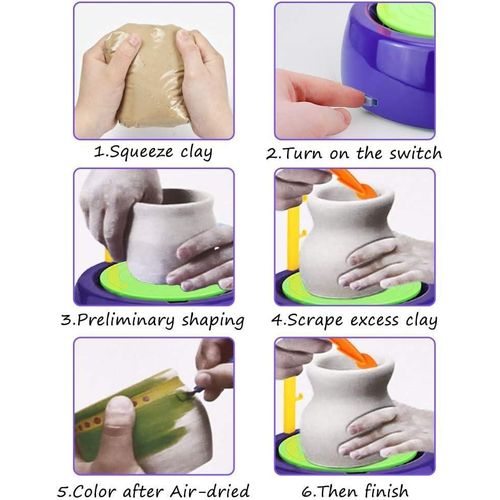 1.Squeeze clay

2.Turn on the switch

3.Preliminary shaping

4.Scrape excess clay

5.Color after Air-dried

6.Then finish