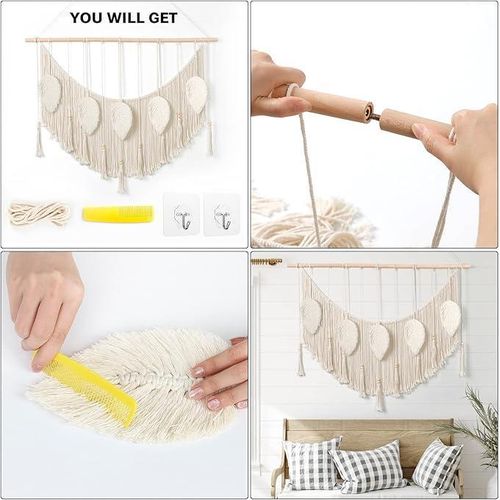 YOU WILL GET