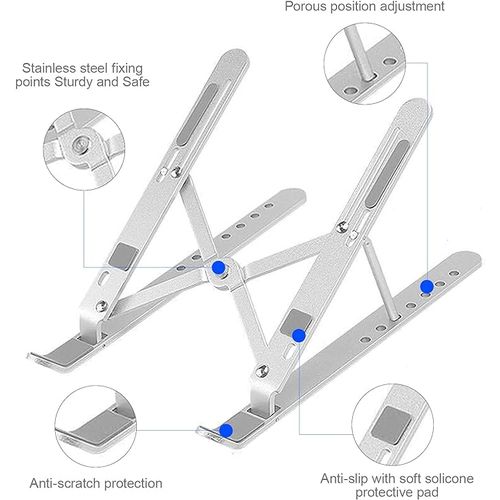 Porous position adjustment

Stainless steel fixing points Sturdy and Safe

Anti-scratch protection

Anti-slip with soft solicone protective pad