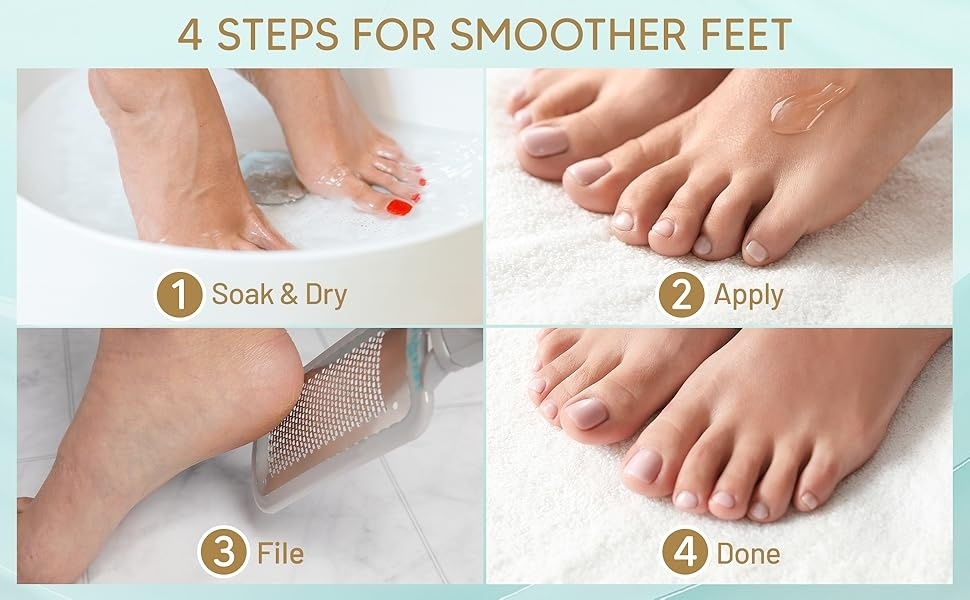 4 STEPS FOR SMOOTHER FEET

1 Soak & Dry

2 Apply

3 File

4 Done