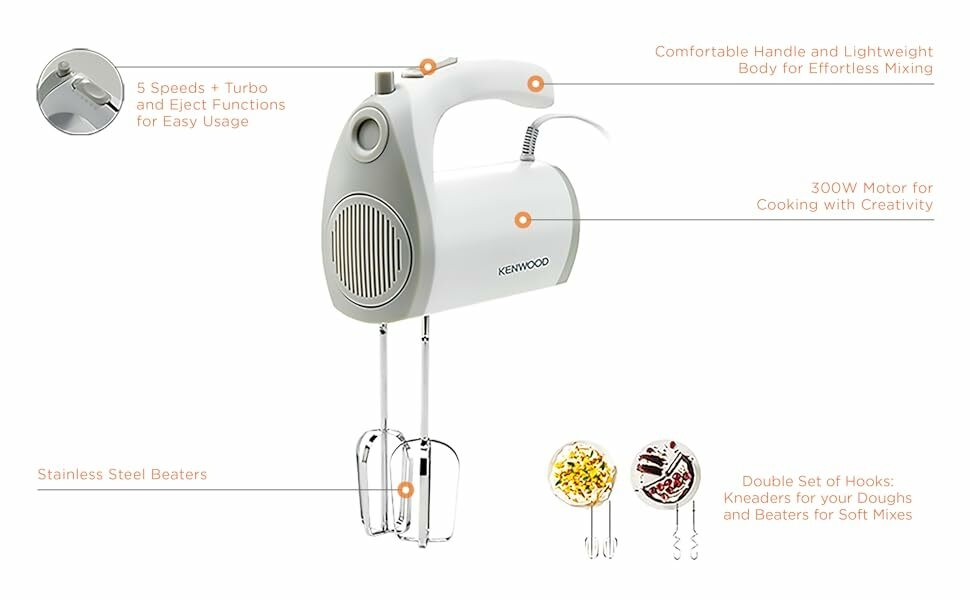 5 Speeds + Turbo and Eject Functions for Easy Usage

Comfortable Handle and Lightweight Body for Effortless Mixing

300W Motor for Cooking with Creativity

KENWOOD

Stainless Steel Beaters

Double Set of Hooks: Kneaders for your Doughs and Beaters for Soft Mixes