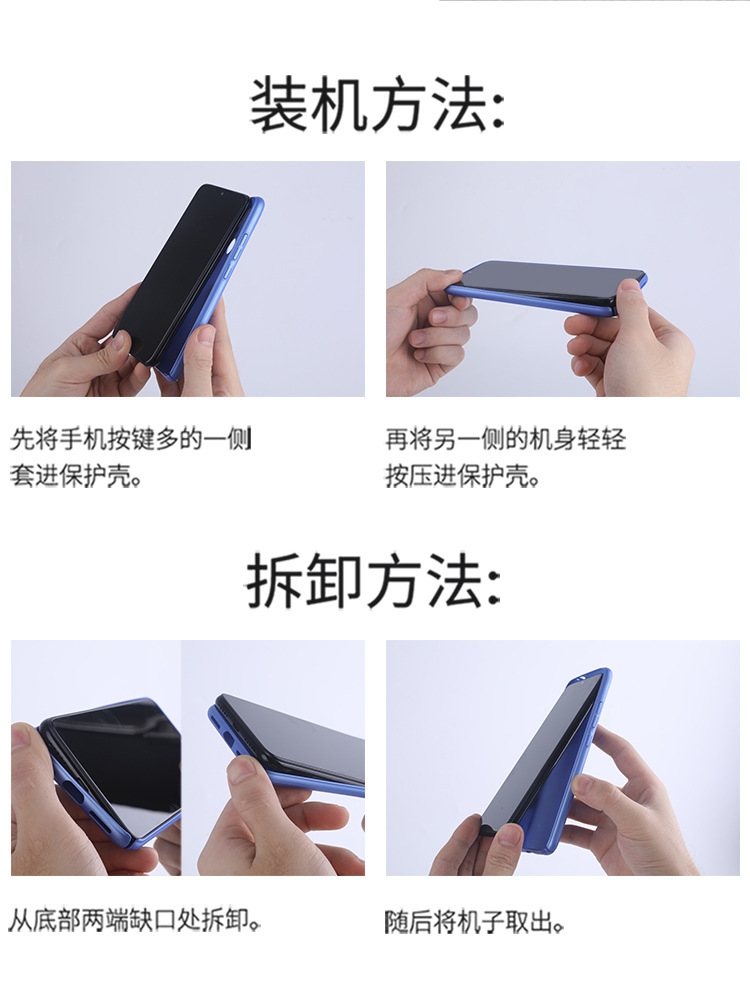 装机方法:

先将手机按键多的一侧套进保护壳。

再将另一侧的机身轻轻按压进保护壳。

拆卸方法:

从底部两端缺口处拆卸。

随后将机子取出。