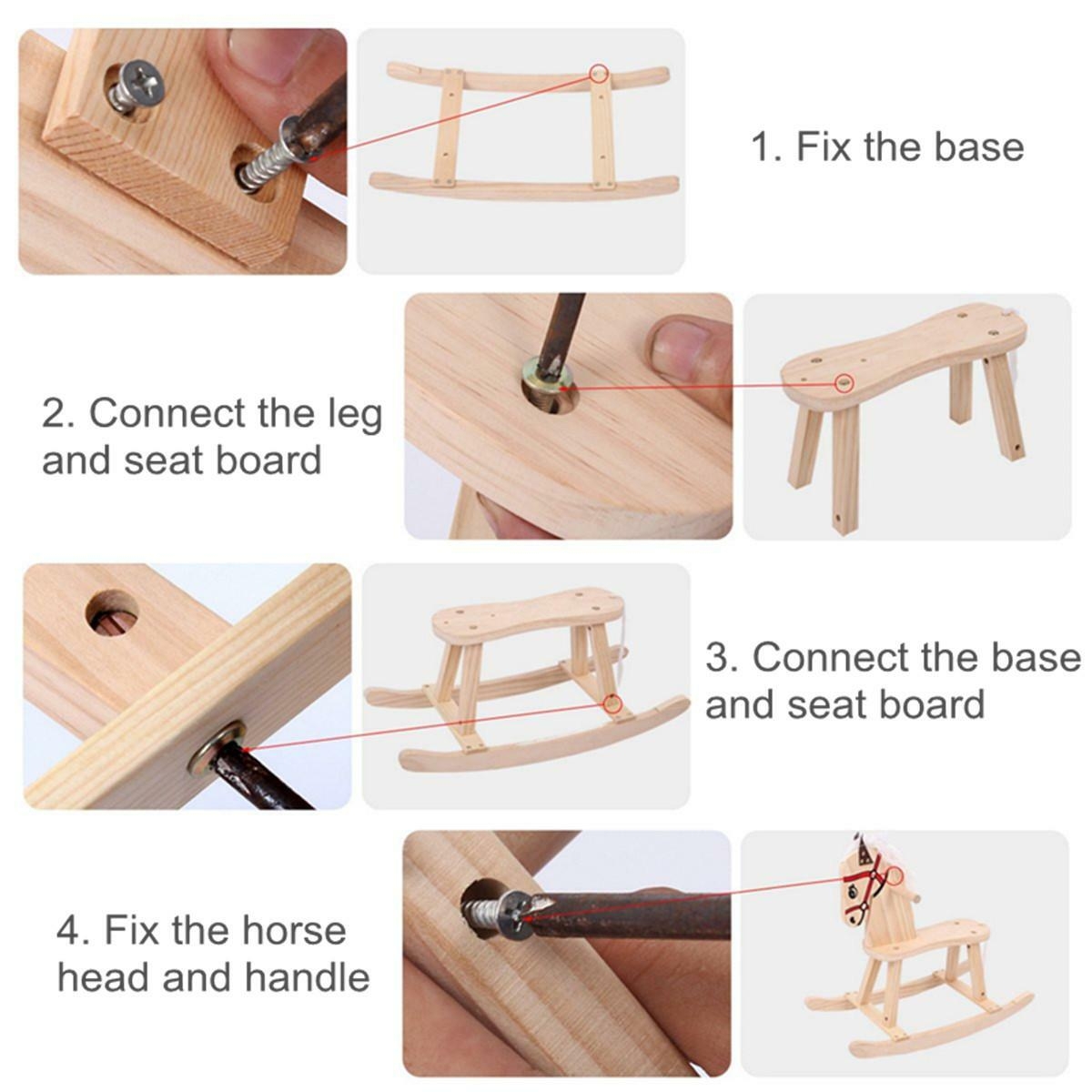 1. Fix the base

2. Connect the leg and seat board

3. Connect the base and seat board

4. Fix the horse head and handle