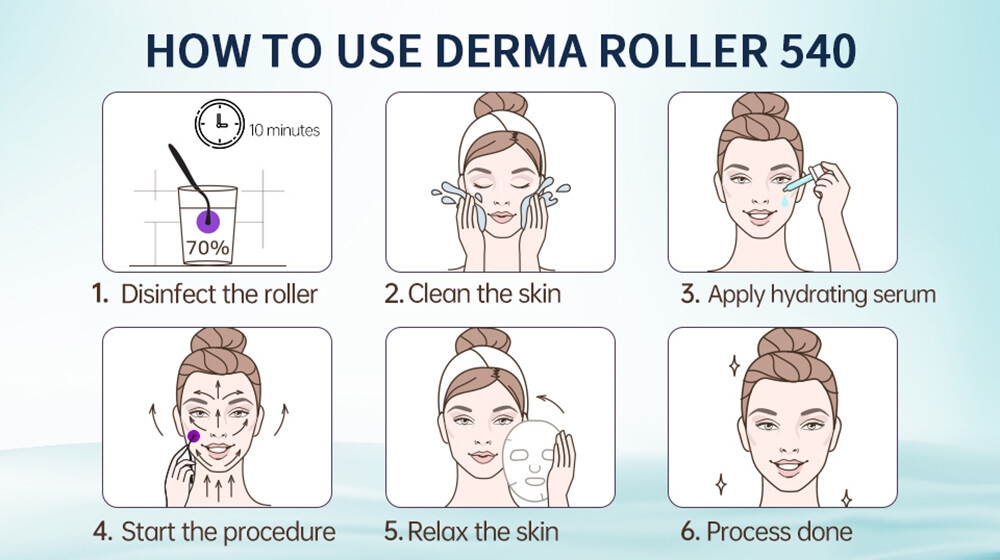 HOW TO USE DERMA ROLLER 540

10 minutes

70%

1. Disinfect the roller

2. Clean the skin

3. Apply hydrating serum

4. Start the procedure

5. Relax the skin

6. Process done