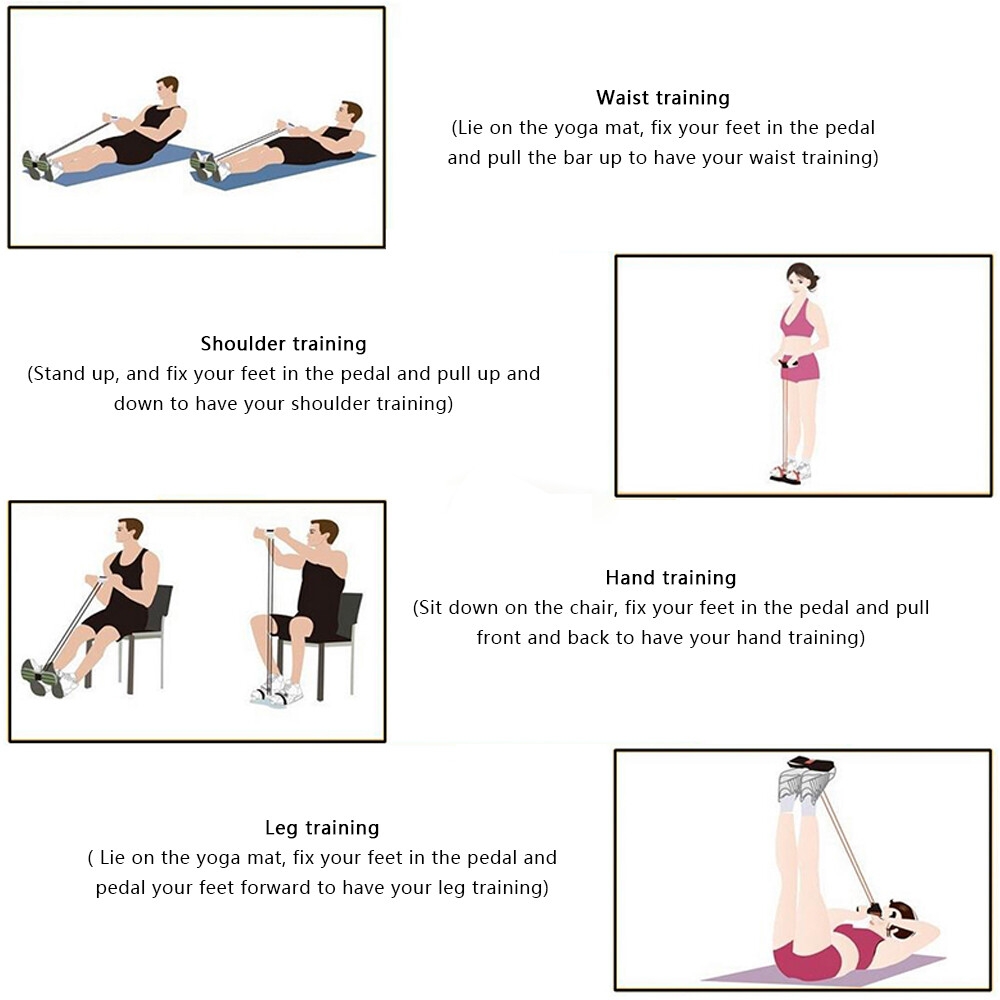 Waist training
(Lie on the yoga mat, fix your feet in the pedal and pull the bar up to have your waist training)

Shoulder training
(Stand up, and fix your feet in the pedal and pull up and down to have your shoulder training)

Hand training
(Sit down on the chair, fix your feet in the pedal and pull front and back to have your hand training)

Leg training
( Lie on the yoga mat, fix your feet in the pedal and pedal your feet forward to have your leg training)