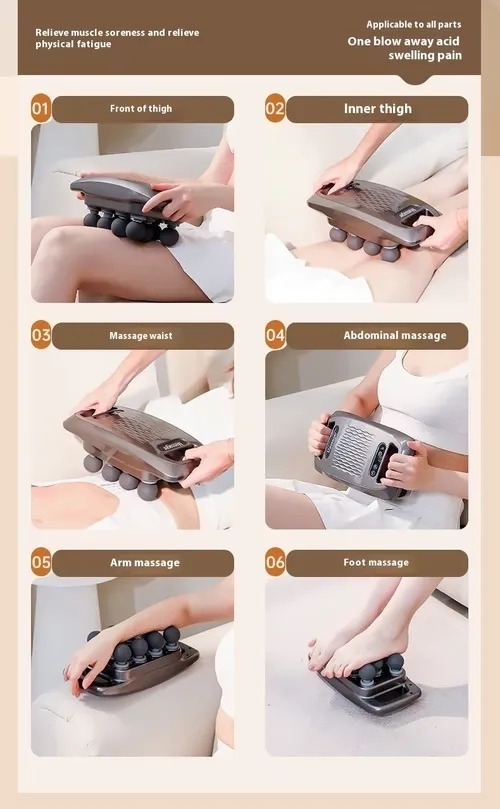 Relieve muscle soreness and relieve physical fatigue

Applicable to all parts
One blow away acid swelling pain

01 Front of thigh

02 Inner thigh

03 Massage waist

04 Abdominal massage

05 Arm massage

06 Foot massage