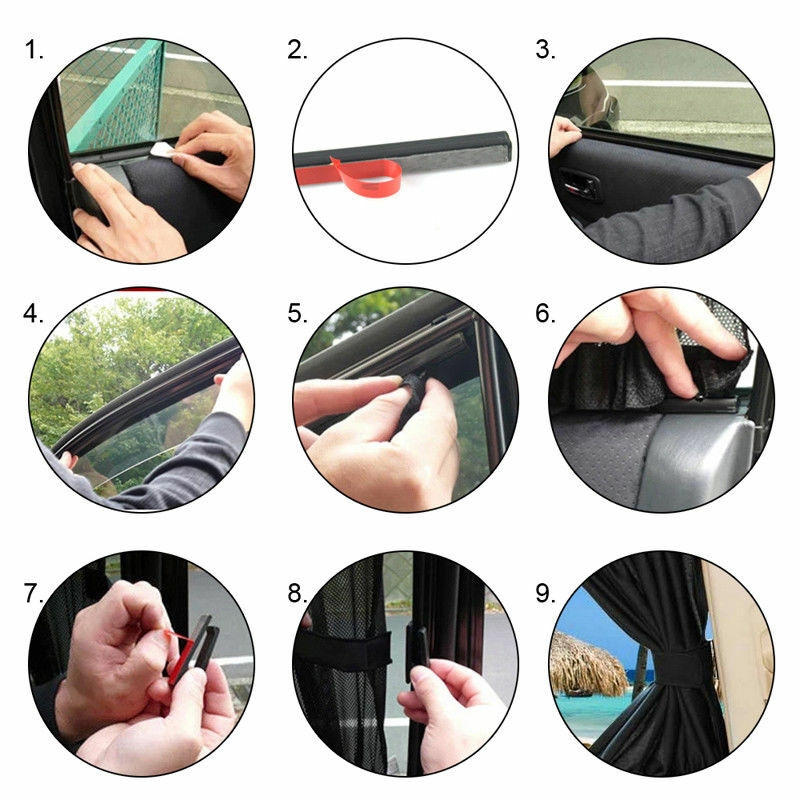 1.

2.

3.

4.

5.

6.

7.

8.

9.