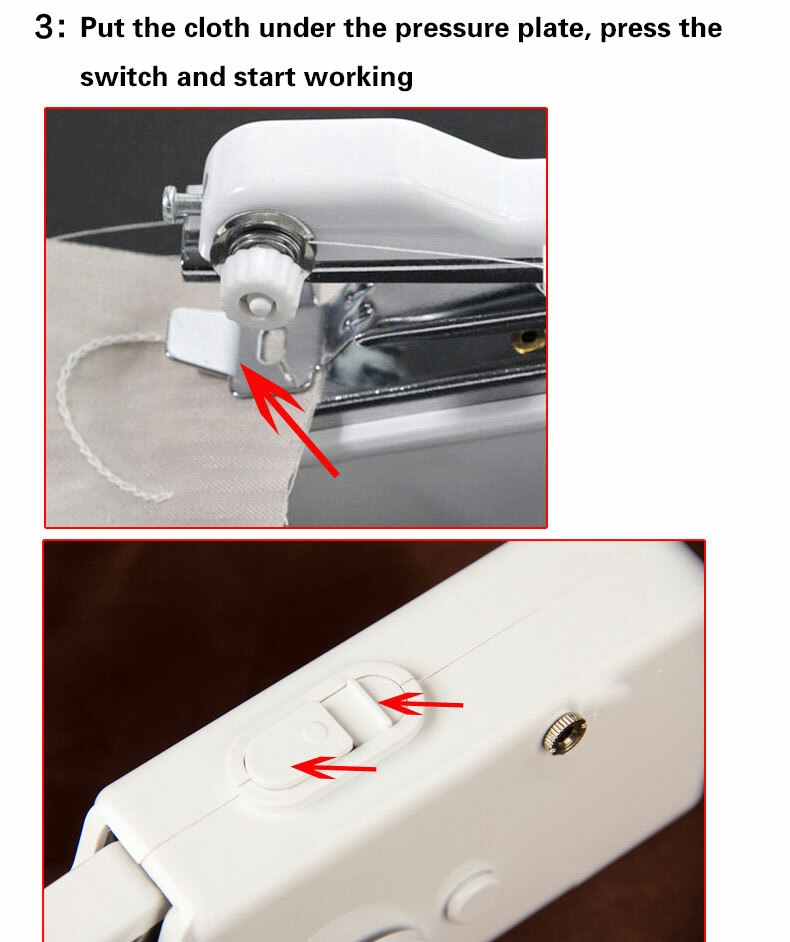 3: Put the cloth under the pressure plate, press the switch and start working