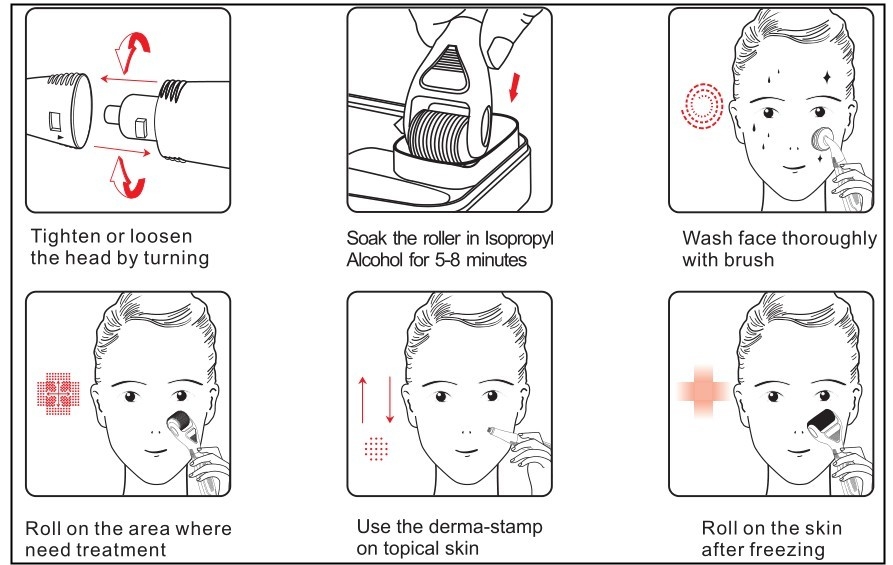 Tighten or loosen the head by turning

Soak the roller in Isopropyl Alcohol for 5-8 minutes

Wash face thoroughly with brush

Roll on the area where need treatment

Use the derma-stamp on topical skin

Roll on the skin after freezing