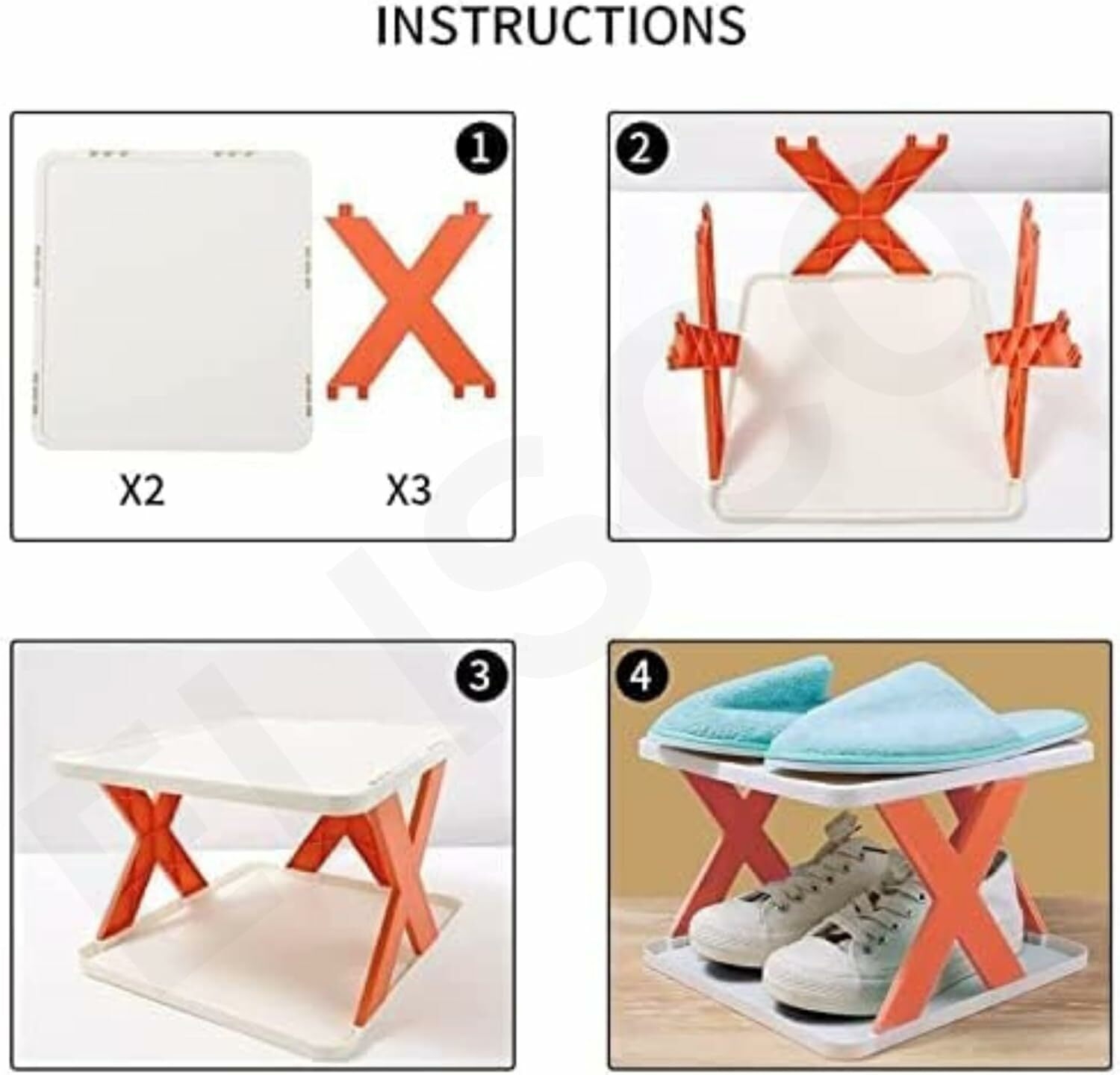 INSTRUCTIONS

1

X2

X3

2

3

4