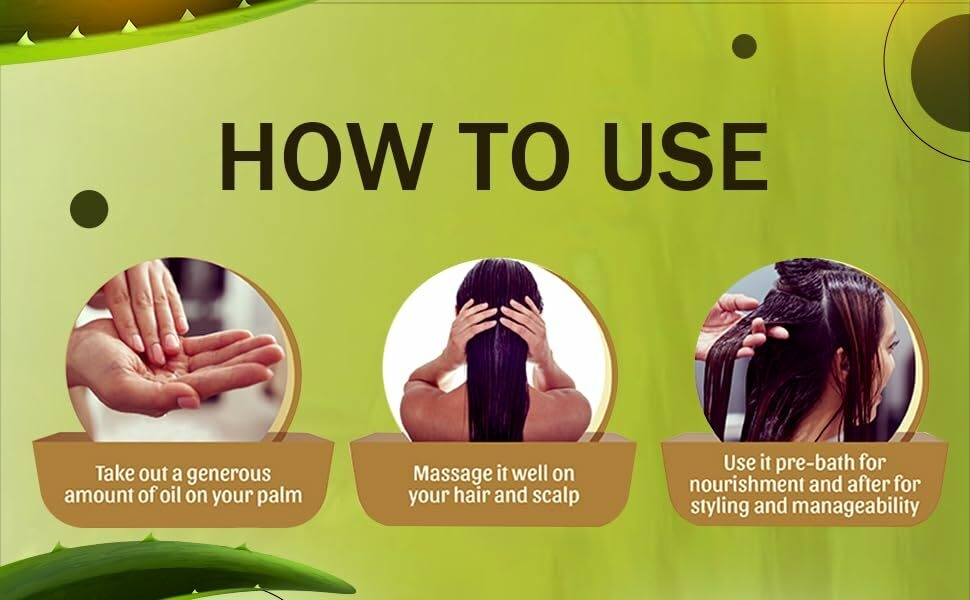 HOW TO USE

Take out a generous amount of oil on your palm

Massage it well on your hair and scalp

Use it pre-bath for nourishment and after for styling and manageability